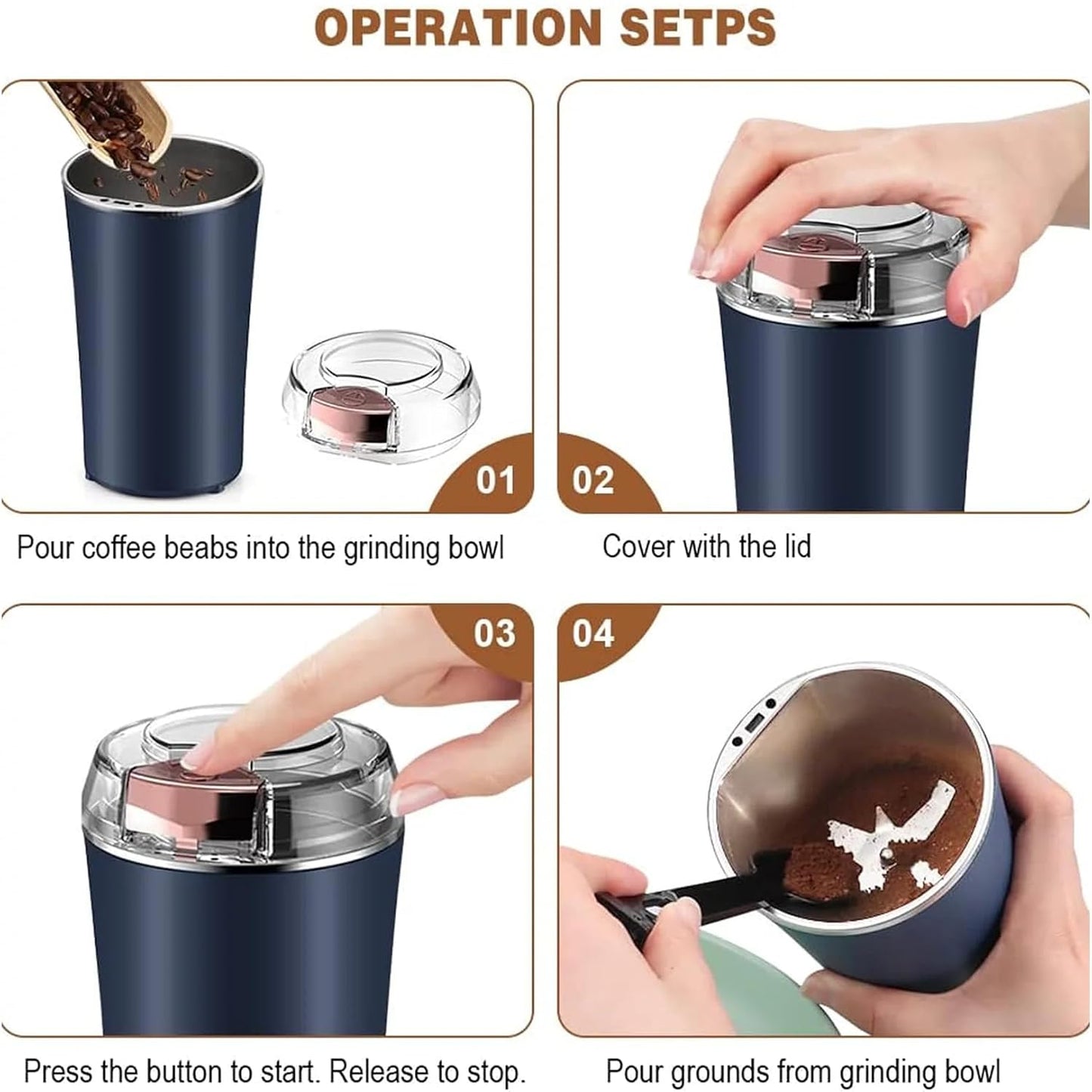 OPERATION SETPS

01

Pour coffee beabs into the grinding bowl

02

Cover with the lid

03

Press the button to start. Release to stop.

04

Pour grounds from grinding bowl